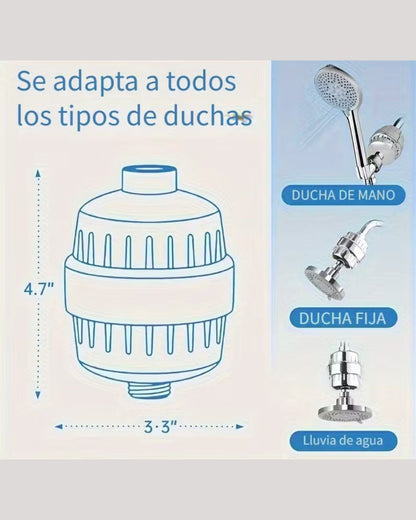 Se adapta a todos los tipos de duchas

4.7"

3·3"

DUCHA DE MANO

DUCHA FIJA

Lluvia de agua