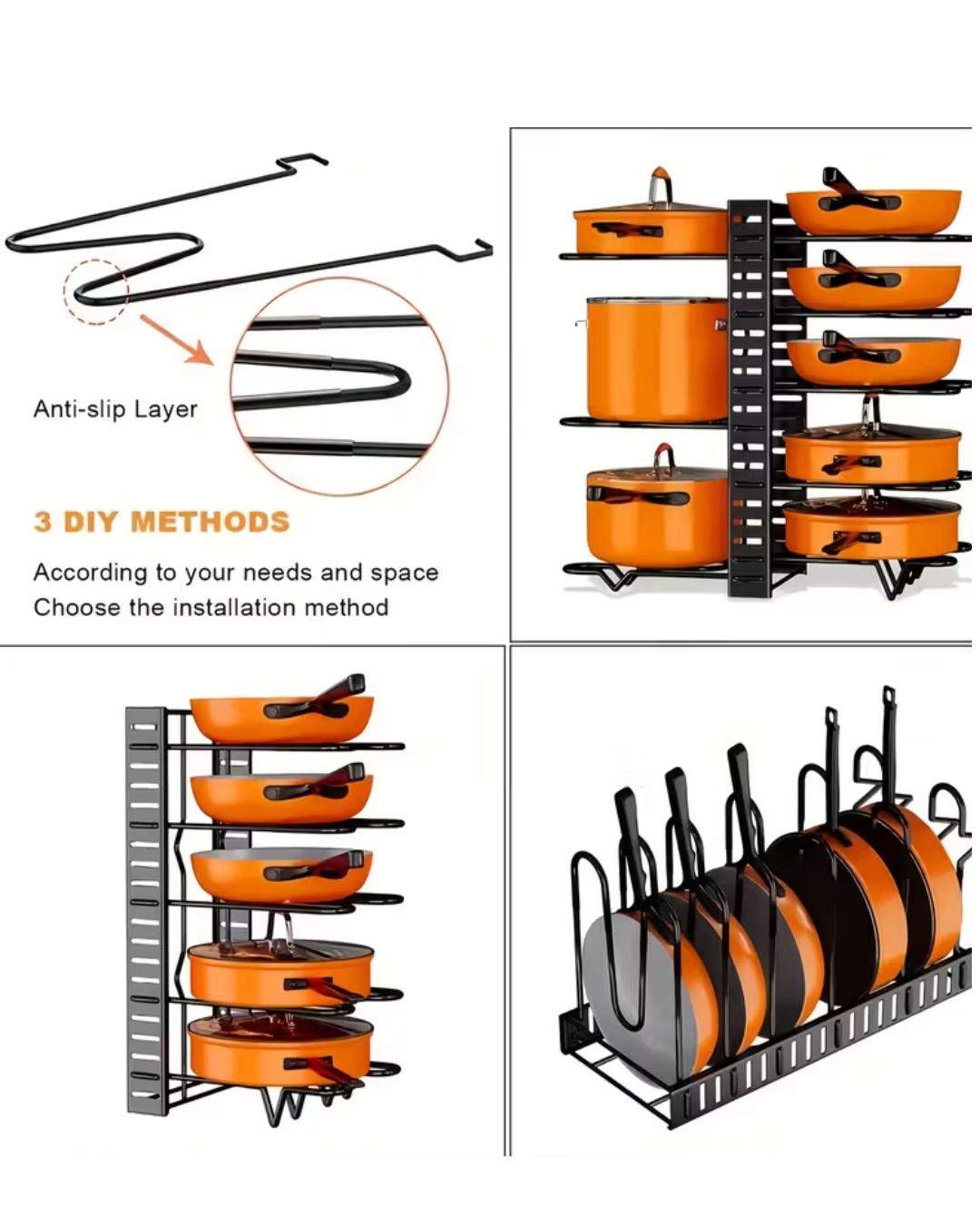 Anti-slip Layer

3 DIY METHODS

According to your needs and space
Choose the installation method