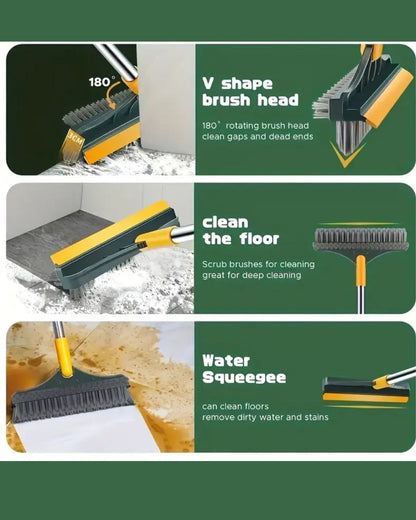 180°

3CM

V shape brush head

180° rotating brush head clean gaps and dead ends

clean the floor

Scrub brushes for cleaning great for deep cleaning

Water Squeegee

can clean floors remove dirty water and stains